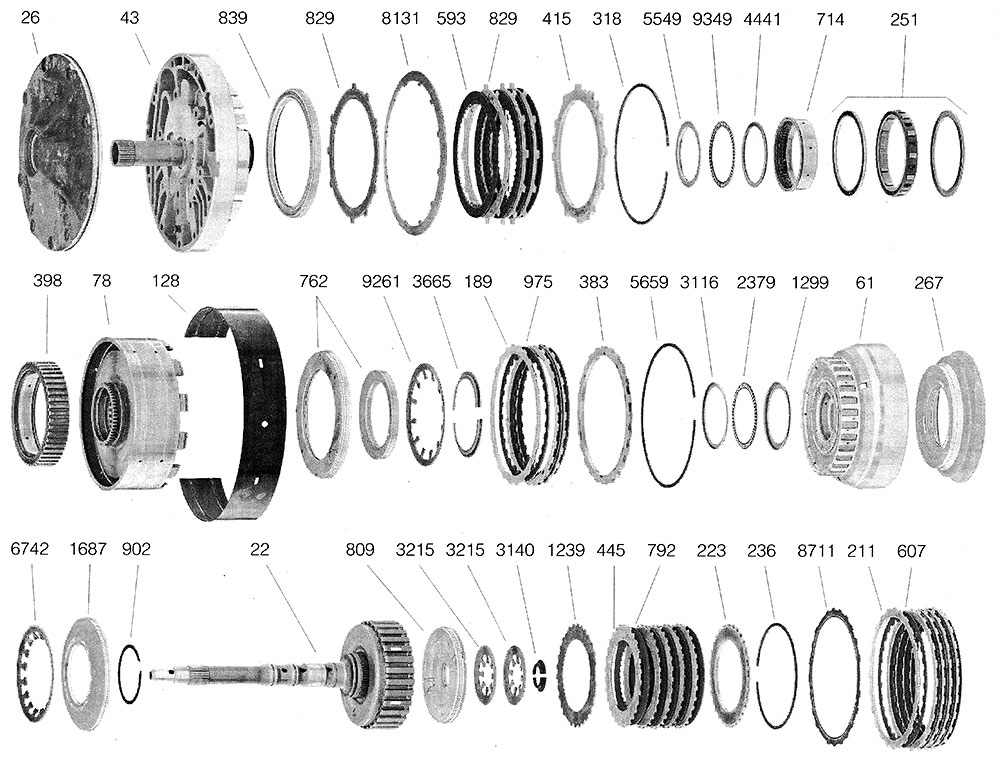 26 43 839 829 8131 593 829 415 318 5549 9349 4441 714 251

398 78 128 762 9261 3665 189 975 383 5659 3116 2379 1299 61 267

6742 1687 902 22 809 3215 3215 3140 1239 445 792 223 236 8711 211 607