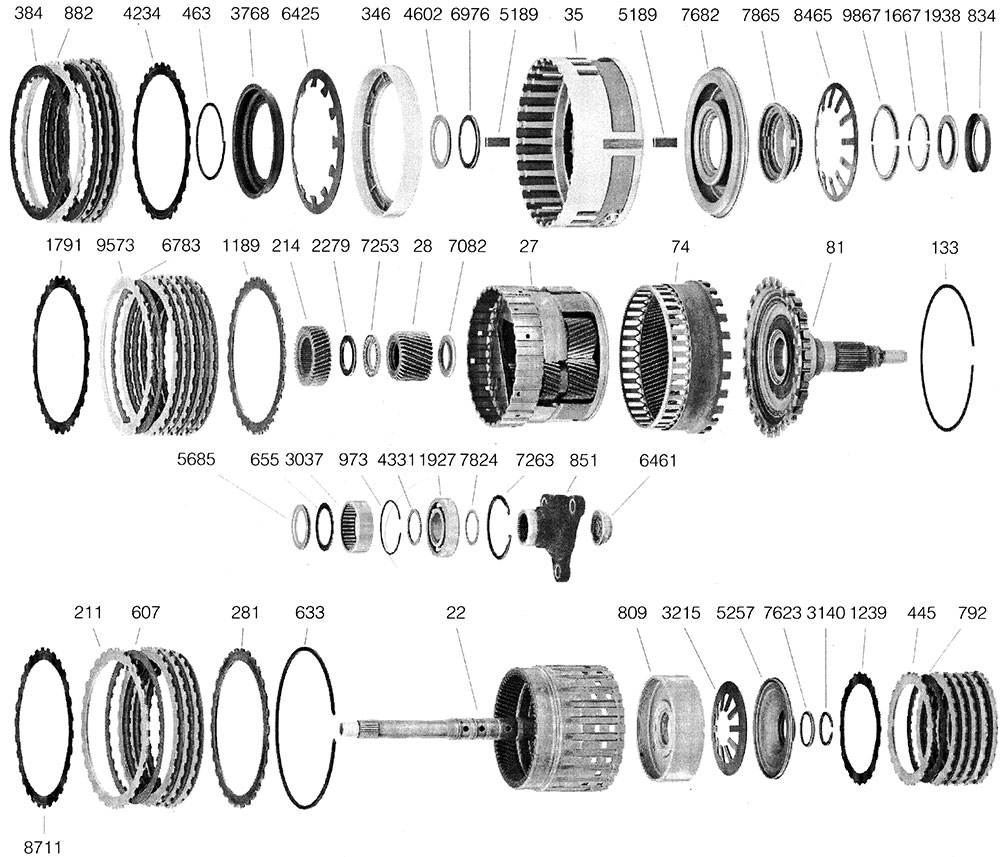 384 882 4234 463 3768 6425 346 4602 6976 5189 35 5189 7682 7865 8465 9867 1667 1938 834

1791 9573 6783 1189 214 2279 7253 28 7082 27 74 81 133

5685 655 3037 973 4331 1927 7824 7263 851 6461

211 607 281 633 22 809 3215 5257 7623 3140 1239 445 792

8711